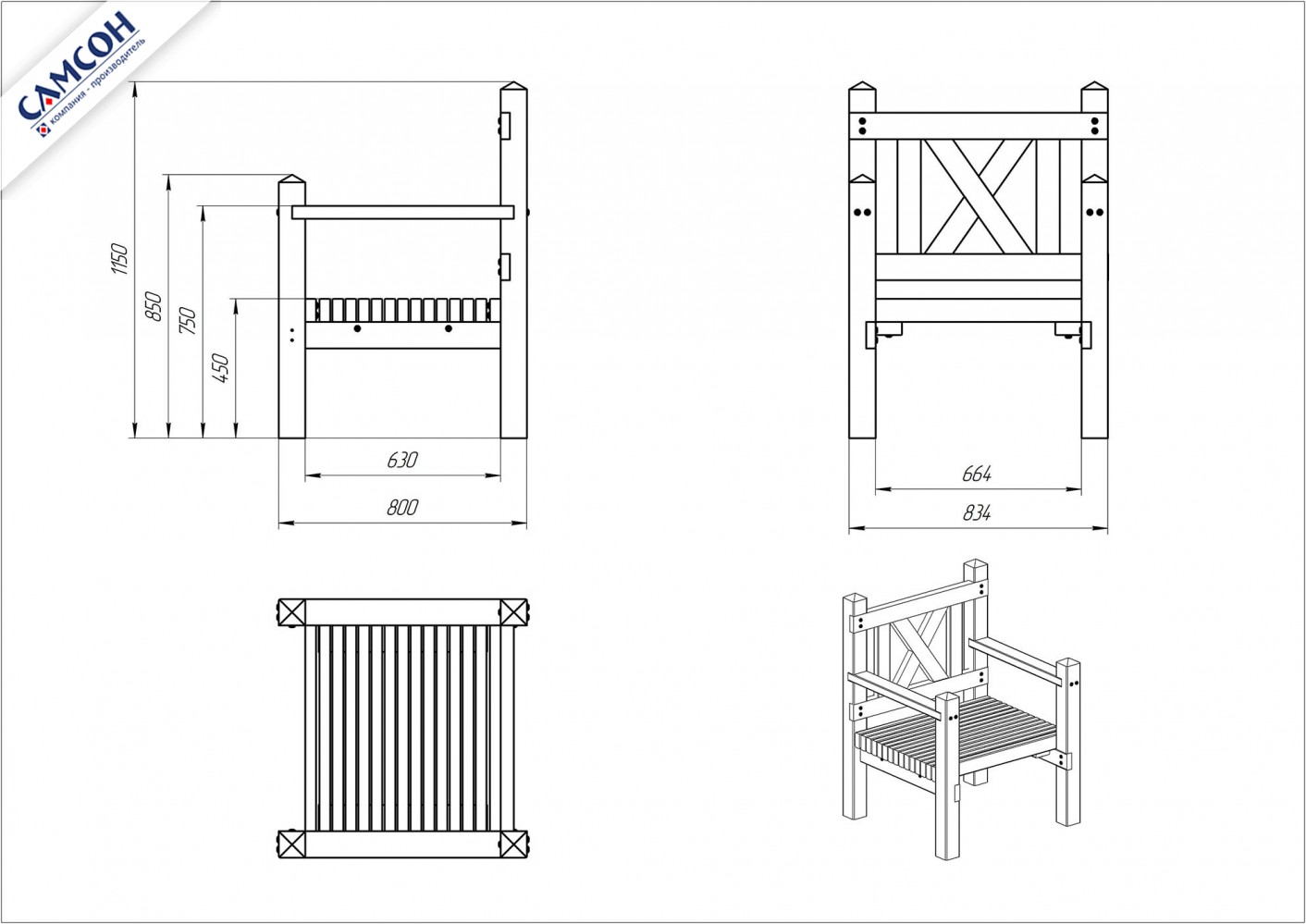 САМСОН
компания - производитель

1150
850
750
450
630
800

664
834